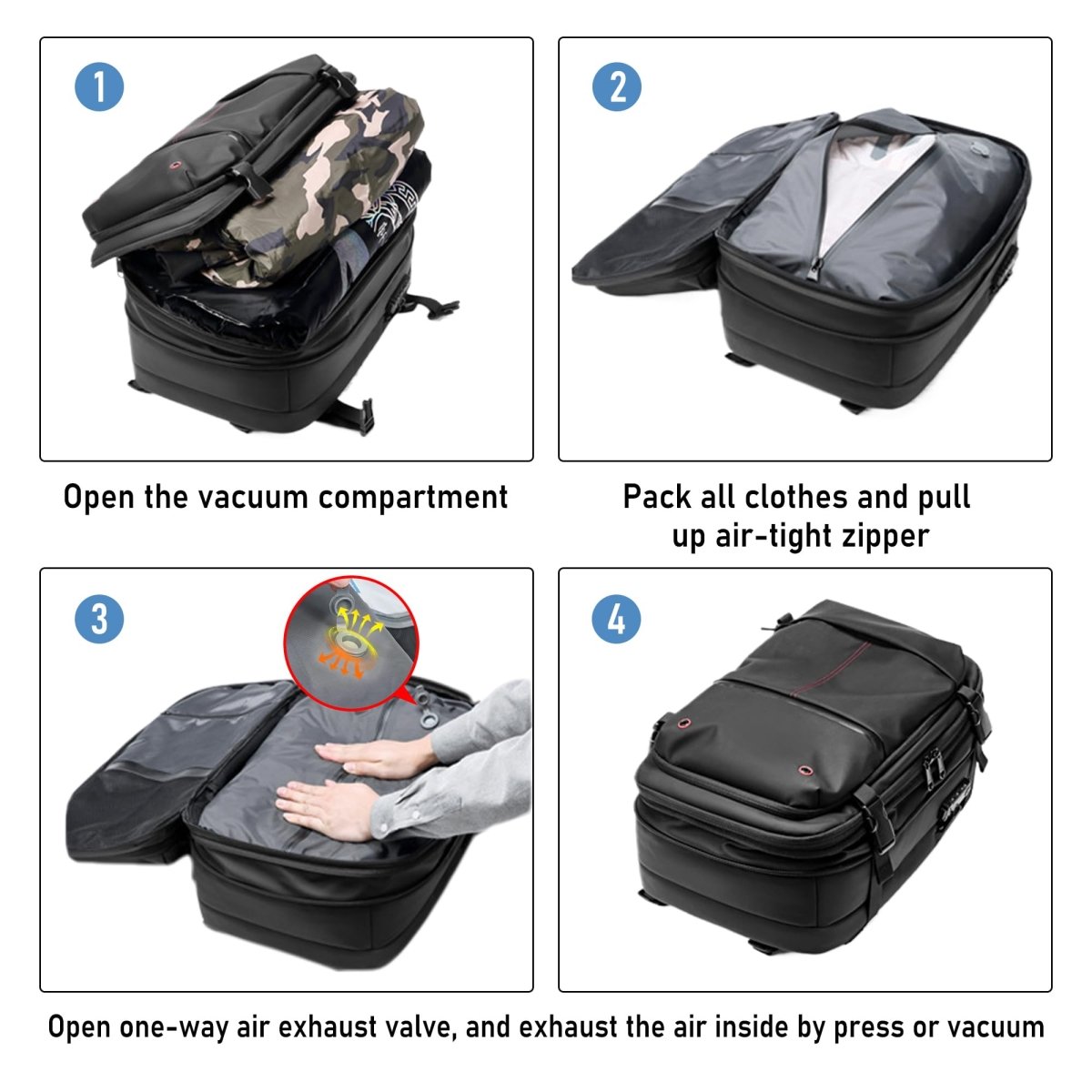 1

Open the vacuum compartment

2

Pack all clothes and pull up air-tight zipper

3

4

Open one-way air exhaust valve, and exhaust the air inside by press or vacuum